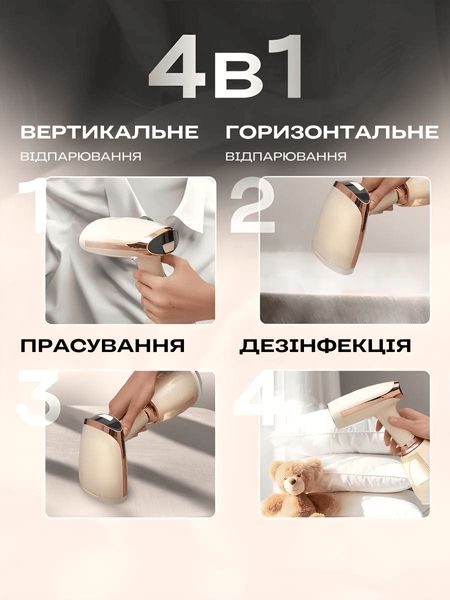 4в1

ВЕРТИКАЛЬНЕ
ВІДПАРЮВАННЯ

1

ГОРИЗОНТАЛЬНЕ
ВІДПАРЮВАННЯ

2

ПРАСУВАННЯ

3

ДЕЗІНФЕКЦІЯ

4